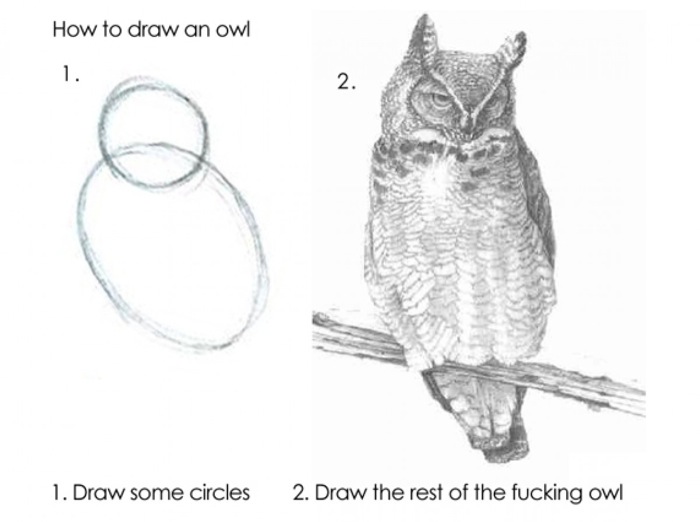 How to draw an owl

1.

2.

1. Draw some circles

2. Draw the rest of the fucking owl